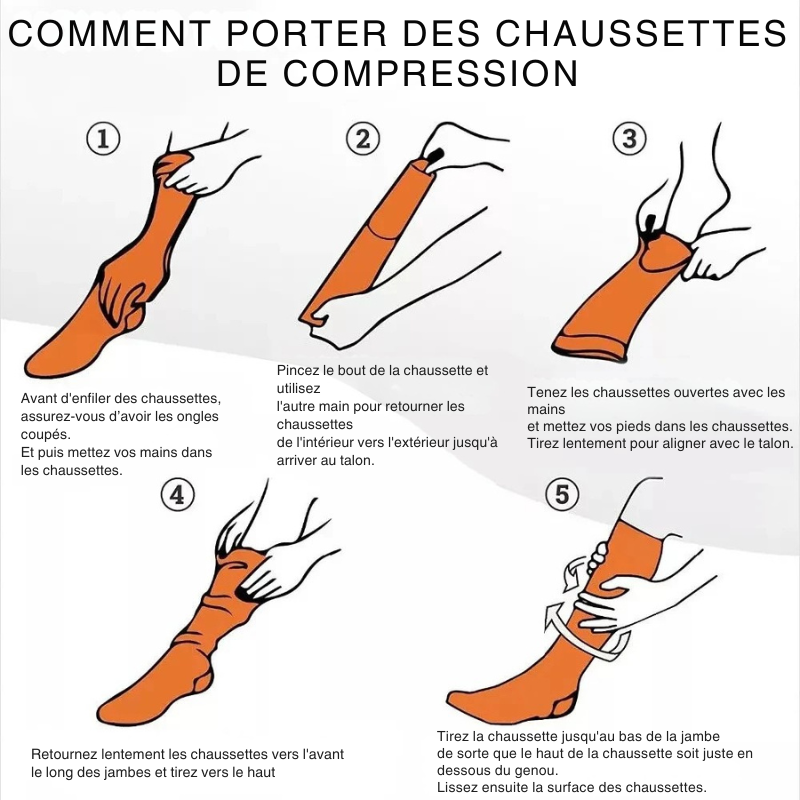 COMMENT PORTER DES CHAUSSETTES DE COMPRESSION

①

Avant d'enfiler des chaussettes, assurez-vous d'avoir les ongles coupés.
Et puis mettez vos mains dans les chaussettes.

②

Pincez le bout de la chaussette et utilisez
l'autre main pour retourner les chaussettes
de l'intérieur vers l'extérieur jusqu'à arriver au talon.

③

Tenez les chaussettes ouvertes avec les mains
et mettez vos pieds dans les chaussettes.
Tirez lentement pour aligner avec le talon.

④

Retournez lentement les chaussettes vers l'avant le long des jambes et tirez vers le haut

⑤

Tirez la chaussette jusqu'au bas de la jambe de sorte que le haut de la chaussette soit juste en dessous du genou.
Lissez ensuite la surface des chaussettes.